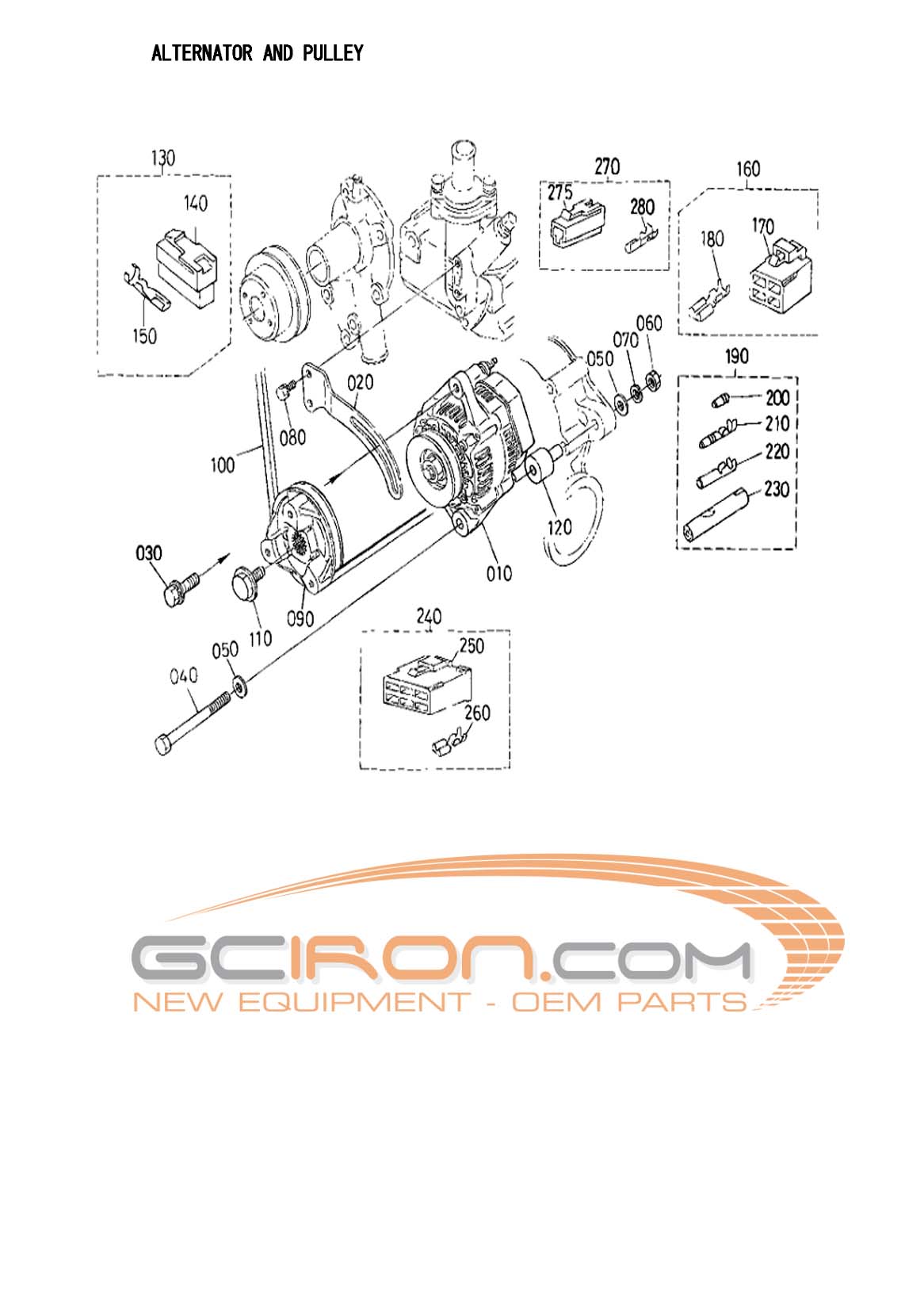 ALTERNATOR AND PULLEY

130
140
150
270
275
280
160
180
170
060
070
050
190
200
210
220
230
020
080
100
120
010
030
110
090
050
040
240
250
260

GCIRON.COM
NEW EQUIPMENT - OEM PARTS